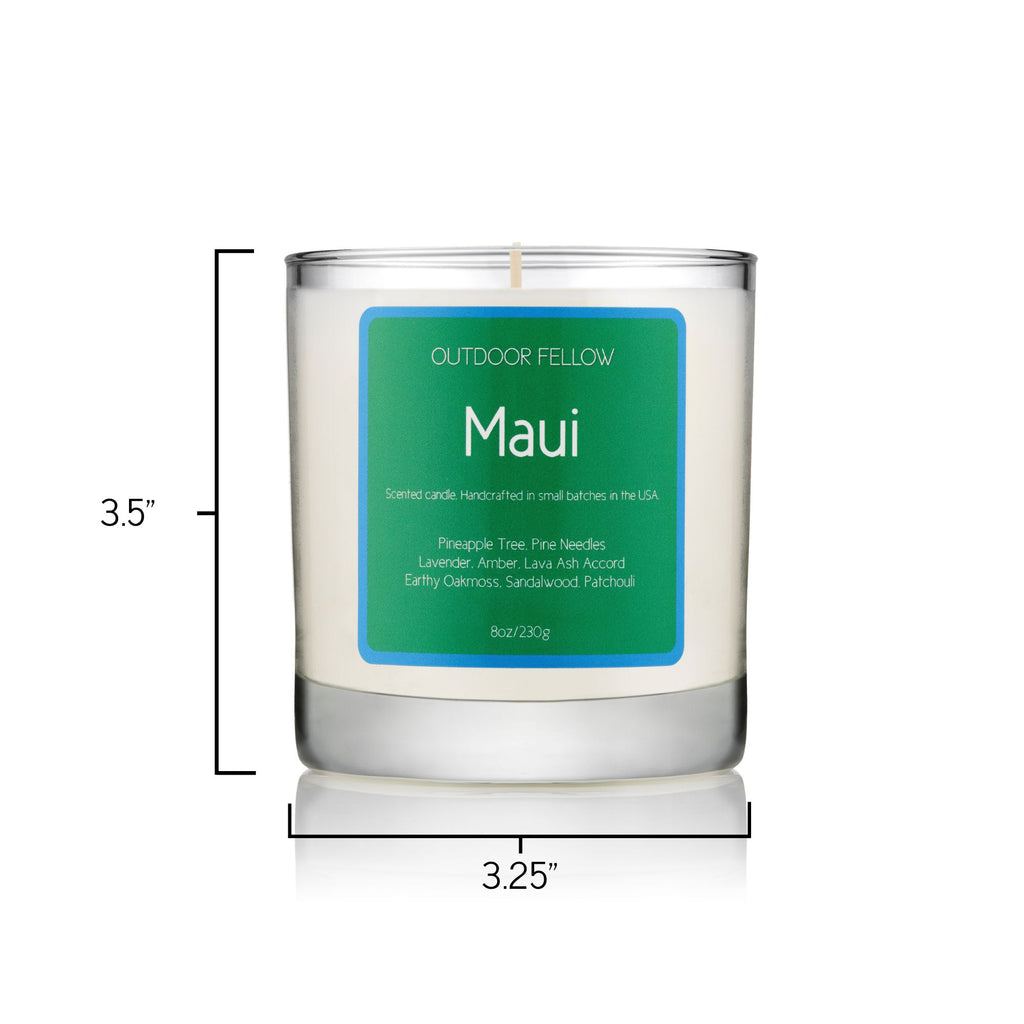 3.5”

OUTDOOR FELLOW

Maui

Scented candle. Handcrafted in small batches in the USA.

Pineapple Tree, Pine Needles
Lavender, Amber, Lava Ash Accord
Earthy Oakmoss, Sandalwood, Patchouli

8oz/230g

3.25”